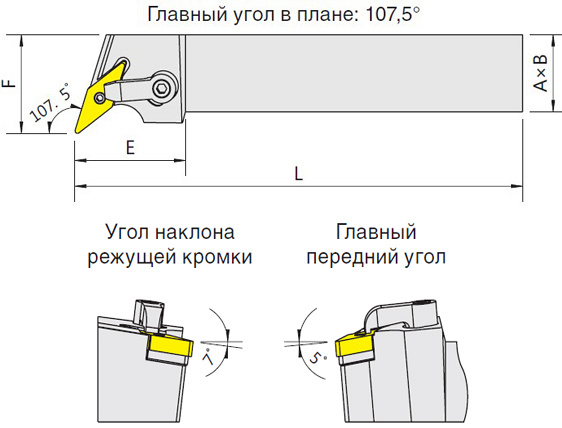 Главный угол в плане: 107,5°

F

107. 5°

A×B

E

L

Угол наклона режущей кромки

Главный передний угол

7°

5°