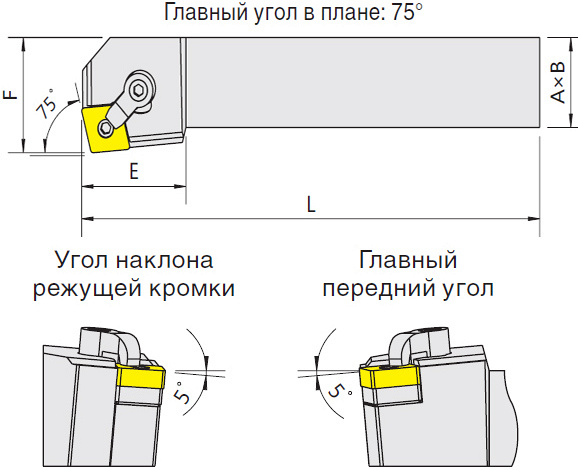 Главный угол в плане: 75°

F

75°

A×B

E

L

Угол наклона режущей кромки

Главный передний угол

5°

5°